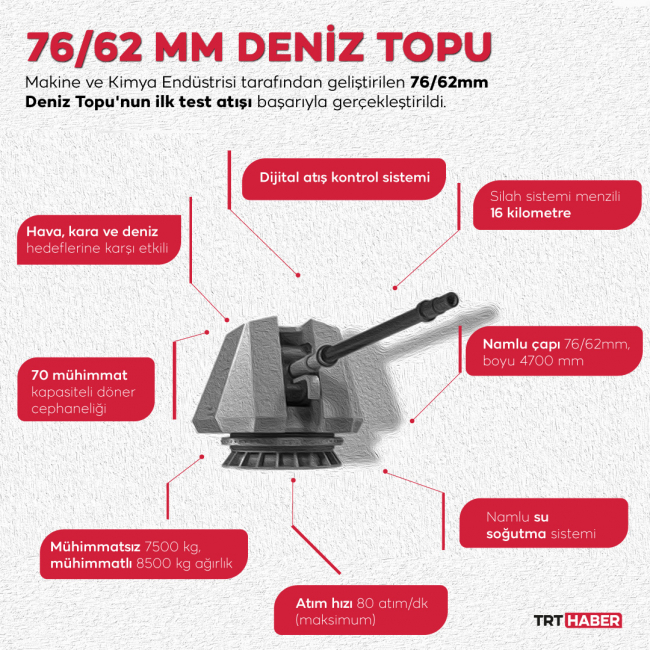 76/62 MM DENİZ TOPU

Makine ve Kimya Endüstrisi tarafından geliştirilen 76/62mm Deniz Topu'nun ilk test atışı başarıyla gerçekleştirildi.

Dijital atış kontrol sistemi

Silah sistemi menzili 16 kilometre

Hava, kara ve deniz hedeflerine karşı etkili

Namlu çapı 76/62mm, boyu 4700 mm

70 mühimmat kapasiteli döner cephaneliği

Namlu su soğutma sistemi

Mühimmatsız 7500 kg, mühimmatlı 8500 kg ağırlık

Atım hızı 80 atım/dk (maksimum)

TRT HABER