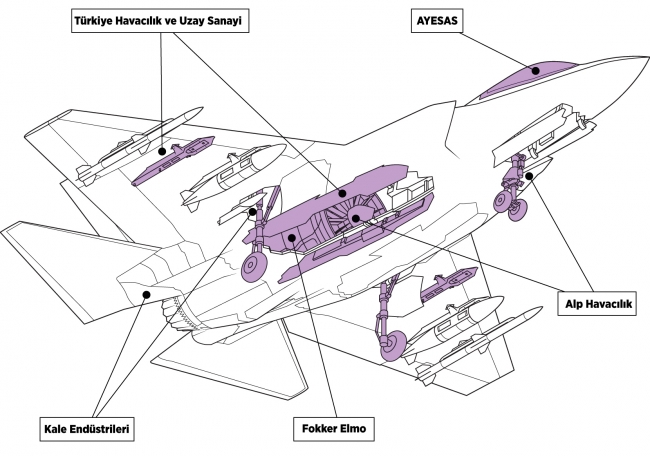 Türkiye Havacılık ve Uzay Sanayi

AYESAS

Alp Havacılık

Kale Endüstrileri

Fokker Elmo