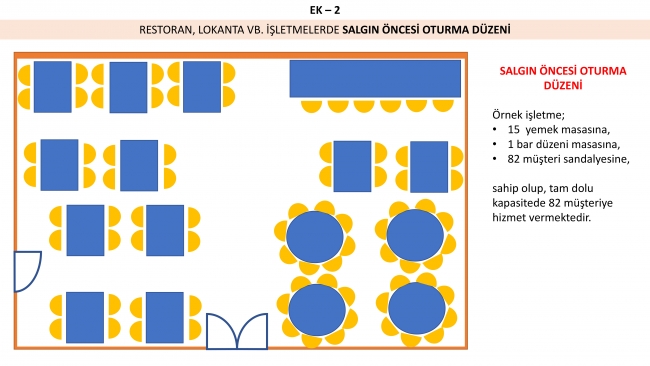 EK – 2

RESTORAN, LOKANTA VB. İŞLETMELERDE SALGIN ÖNCESİ OTURMA DÜZENİ

SALGIN ÖNCESİ OTURMA DÜZENİ

Örnek işletme;
• 15 yemek masasına,
• 1 bar düzeni masasına,
• 82 müşteri sandalyesine,

sahip olup, tam dolu kapasitede 82 müşteriye hizmet vermektedir.