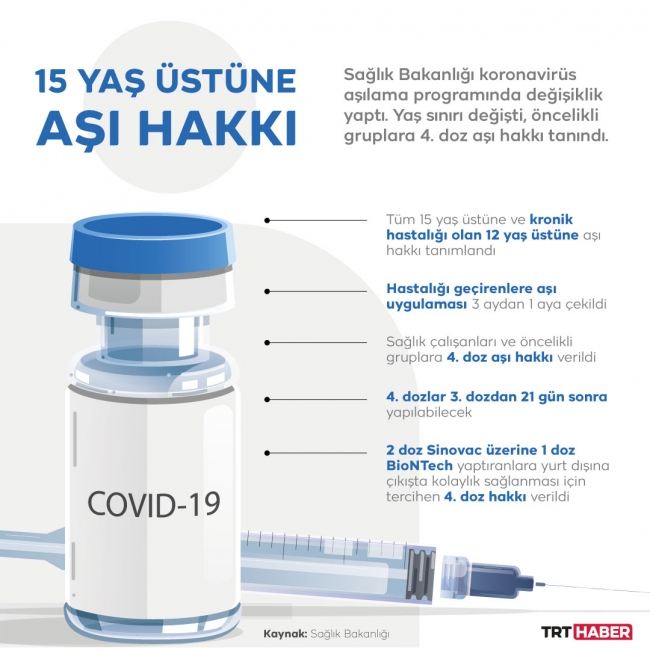 15 YAŞ ÜSTÜNE AŞI HAKKI

Sağlık Bakanlığı koronavirüs aşılama programında değişiklik yaptı. Yaş sınırı değişti, öncelikli gruplara 4. doz aşı hakkı tanındı.

Tüm 15 yaş üstüne ve kronik hastalığı olan 12 yaş üstüne aşı hakkı tanımlandı

Hastalığı geçirenlere aşı uygulaması 3 aydan 1 aya çekildi

Sağlık çalışanları ve öncelikli gruplara 4. doz aşı hakkı verildi

4. dozlar 3. dozdan 21 gün sonra yapılabilecek

2 doz Sinovac üzerine 1 doz BioNTech yaptıranlara yurt dışına çıkışta kolaylık sağlanması için tercihen 4. doz hakkı verildi

COVID-19

Kaynak: Sağlık Bakanlığı

TRT HABER