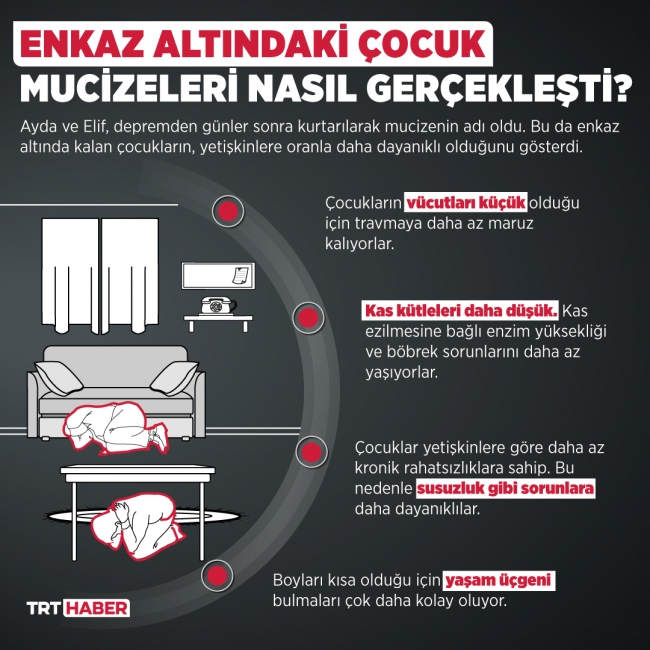 ENKAZ ALTINDAKİ ÇOCUK MUCİZELERİ NASIL GERÇEKLEŞTİ?

Ayda ve Elif, depremden günler sonra kurtarılarak mucizenin adı oldu. Bu da enkaz altında kalan çocukların, yetişkinlere oranla daha dayanıklı olduğunu gösterdi.

Çocukların vücutları küçük olduğu için travmaya daha az maruz kalıyorlar.

Kas kütleleri daha düşük. Kas ezilmesine bağlı enzim yüksekliği ve böbrek sorunlarını daha az yaşıyorlar.

Çocuklar yetişkinlere göre daha az kronik rahatsızlıklara sahip. Bu nedenle susuzluk gibi sorunlara daha dayanıklılar.

Boyları kısa olduğu için yaşam üçgeni bulmaları çok daha kolay oluyor.

TRT HABER