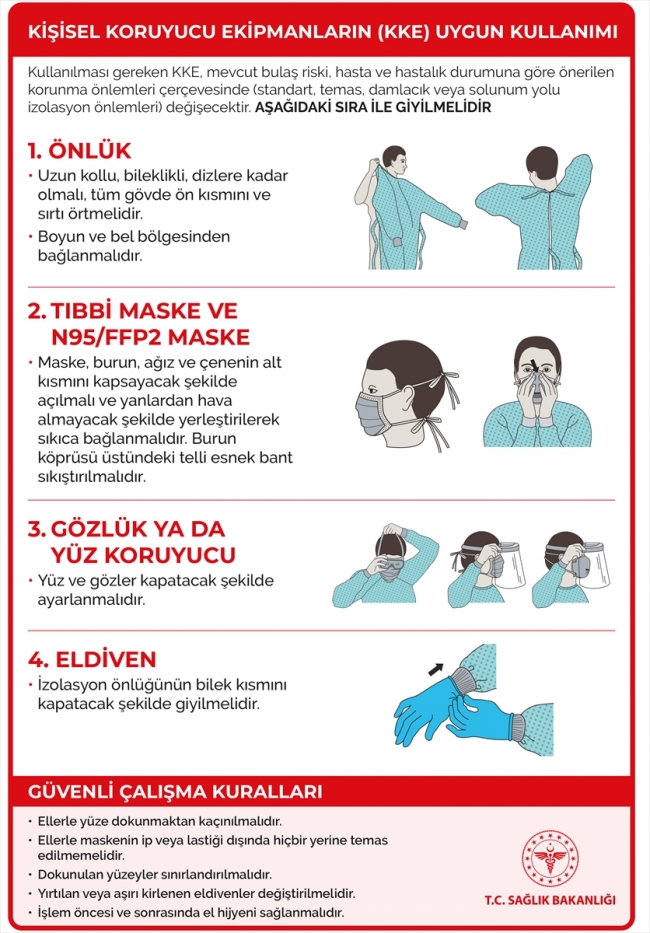 KİŞİSEL KORUYUCU EKİPMANLARIN (KKE) UYGUN KULLANIMI

Kullanılması gereken KKE, mevcut bulaş riski, hasta ve hastalık durumuna göre önerilen korunma önlemleri çerçevesinde (standart, temas, damlacık veya solunum yolu izolasyon önlemleri) değişecektir. AŞAĞIDAKİ SIRA İLE GİYİLMELİDİR

1. ÖNLÜK

• Uzun kollu, bileklikli, dizlere kadar olmalı, tüm gövde ön kısmını ve sırtı örtmelidir.

• Boyun ve bel bölgesinden bağlanmalıdır.

2. TIBBİ MASKE VE N95/FFP2 MASKE

• Maske, burun, ağız ve çenenin alt kısmını kapsayacak şekilde açılmalı ve yanlardan hava almayacak şekilde yerleştirilerek sıkıca bağlanmalıdır. Burun köprüsü üstündeki telli esnek bant sıkıştırılmalıdır.

3. GÖZLÜK YA DA YÜZ KORUYUCU

• Yüz ve gözler kapatacak şekilde ayarlanmalıdır.

4. ELDİVEN

• İzolasyon önlüğünün bilek kısmını kapatacak şekilde giyilmelidir.

GÜVENLİ ÇALIŞMA KURALLARI

• Ellerle yüze dokunmaktan kaçınılmalıdır.

• Ellerle maskenin ip veya lastiği dışında hiçbir yerine temas edilmemelidir.

• Dokunulan yüzeyler sınırlandırılmalıdır.

• Yırtılan veya aşırı kirlenen eldivenler değiştirilmelidir.

• İşlem öncesi ve sonrasında el hijyeni sağlanmalıdır.

T.C. SAĞLIK BAKANLIĞI