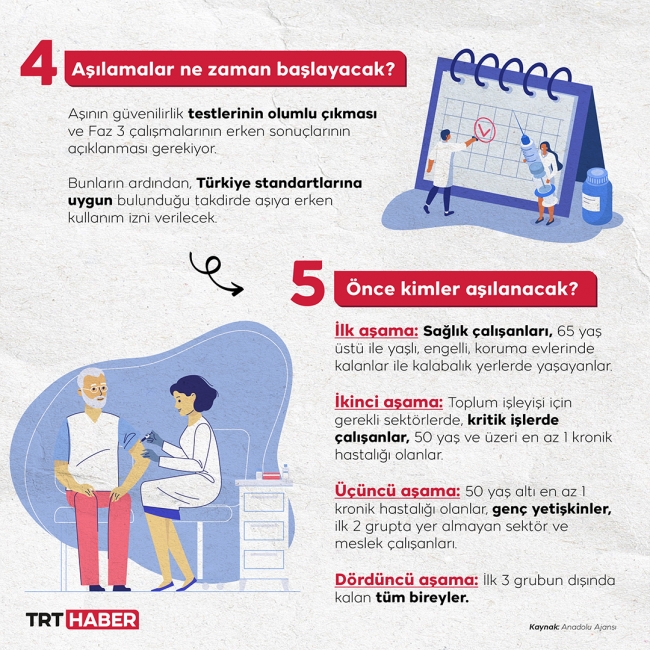 4 Aşılamalar ne zaman başlayacak?

Aşının güvenilirlik testlerinin olumlu çıkması ve Faz 3 çalışmalarının erken sonuçlarının açıklanması gerekiyor.

Bunların ardından, Türkiye standartlarına uygun bulunduğu takdirde aşıya erken kullanım izni verilecek.

5 Önce kimler aşılanacak?

İlk aşama: Sağlık çalışanları, 65 yaş üstü ile yaşlı, engelli, koruma evlerinde kalanlar ile kalabalık yerlerde yaşayanlar.

İkinci aşama: Toplum işleyişi için gerekli sektörlerde, kritik işlerde çalışanlar, 50 yaş ve üzeri en az 1 kronik hastalığı olanlar.

Üçüncü aşama: 50 yaş altı en az 1 kronik hastalığı olanlar, genç yetişkinler, ilk 2 grupta yer almayan sektör ve meslek çalışanları.

Dördüncü aşama: İlk 3 grubun dışında kalan tüm bireyler.

TRT HABER

Kaynak: Anadolu Ajansı